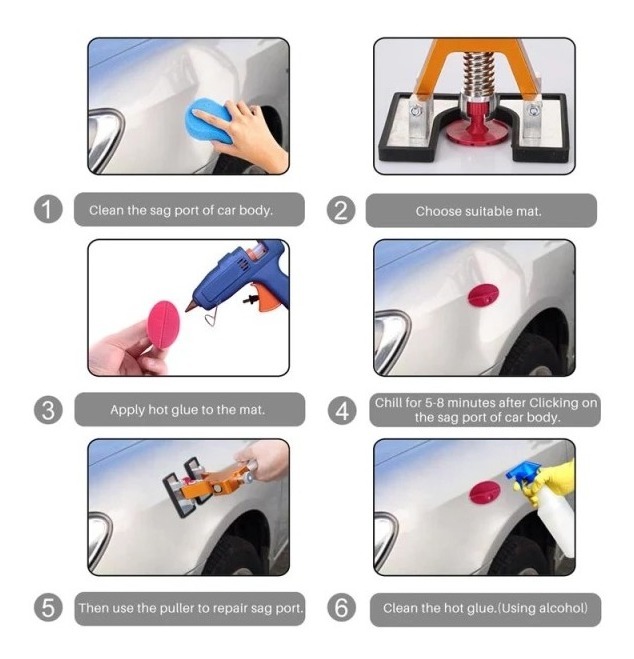 1 Clean the sag port of car body.

2 Choose suitable mat.

3 Apply hot glue to the mat.

4 Chill for 5-8 minutes after Clicking on the sag port of car body.

5 Then use the puller to repair sag port.

6 Clean the hot glue.(Using alcohol)